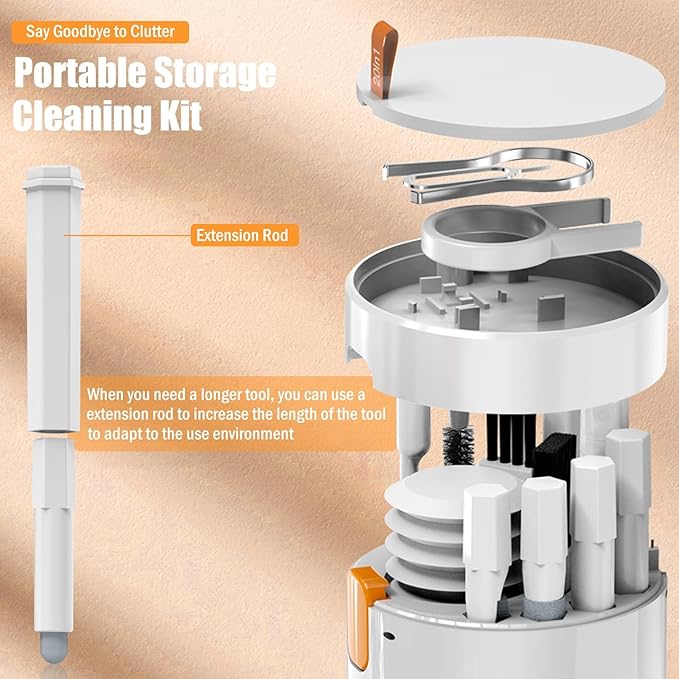 Say Goodbye to Clutter

Portable Storage Cleaning Kit

20in1

Extension Rod

When you need a longer tool, you can use a extension rod to increase the length of the tool to adapt to the use environment