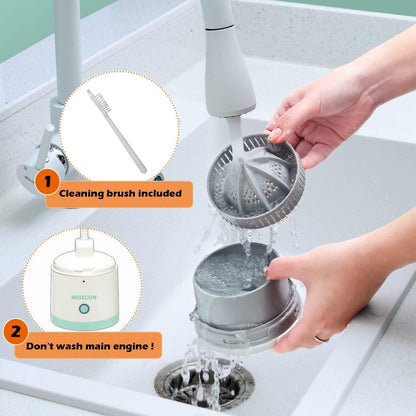 1
Cleaning brush included

MIGECON

2
Don't wash main engine !