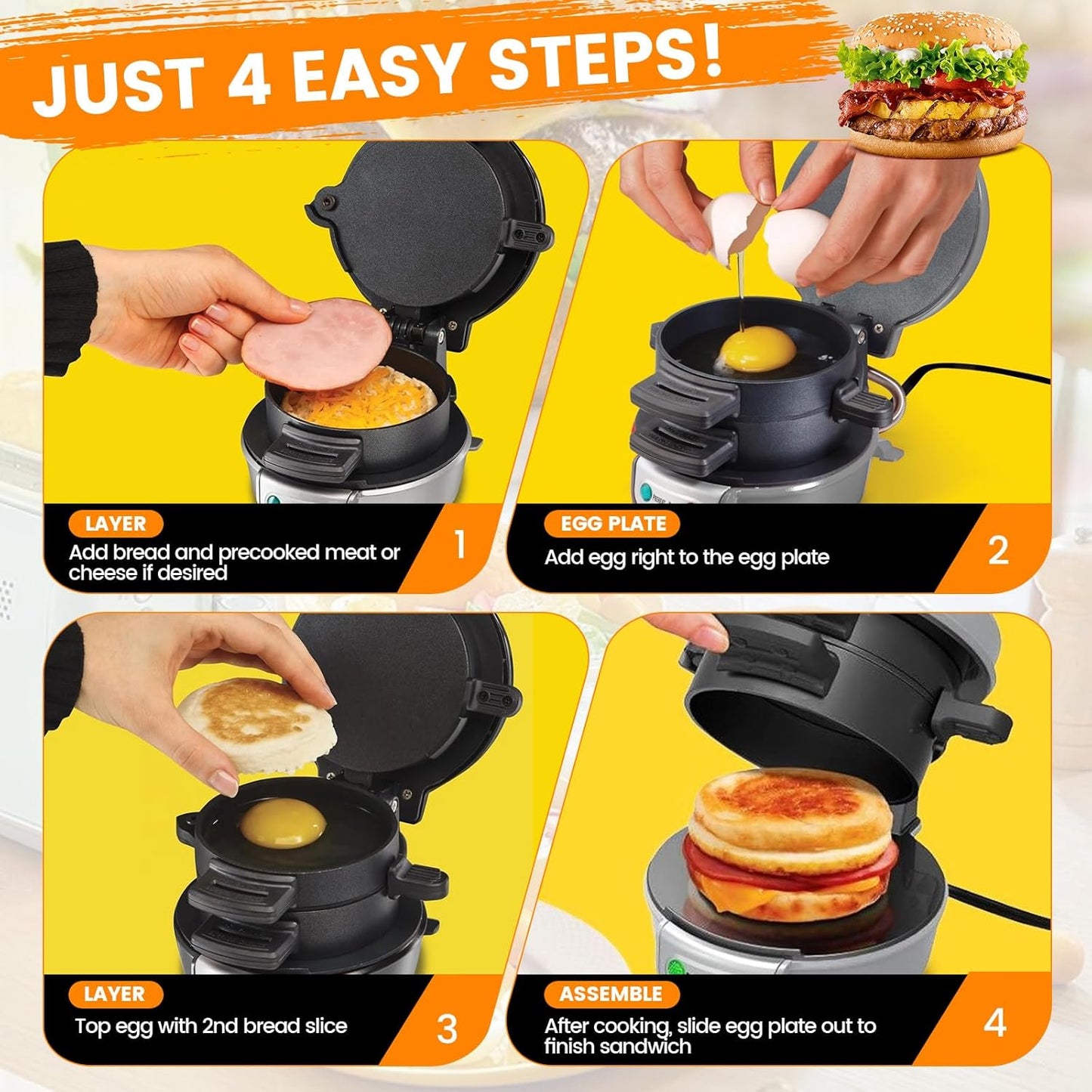 JUST 4 EASY STEPS!

LAYER
Add bread and precooked meat or cheese if desired
1

EGG PLATE
Add egg right to the egg plate
2

LAYER
Top egg with 2nd bread slice
3

ASSEMBLE
After cooking, slide egg plate out to finish sandwich
4